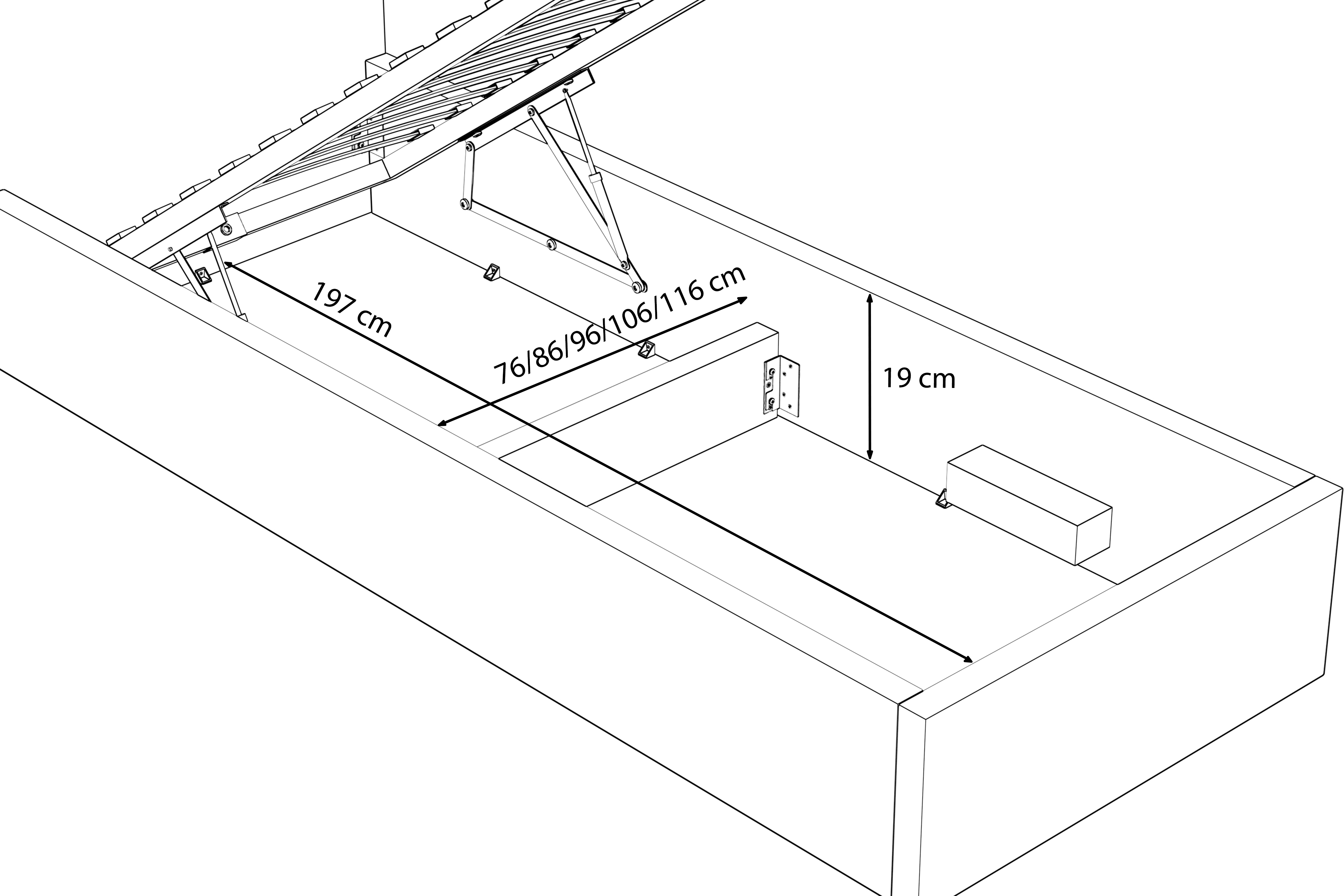 197 cm

76/86/96/106/116 cm

19 cm